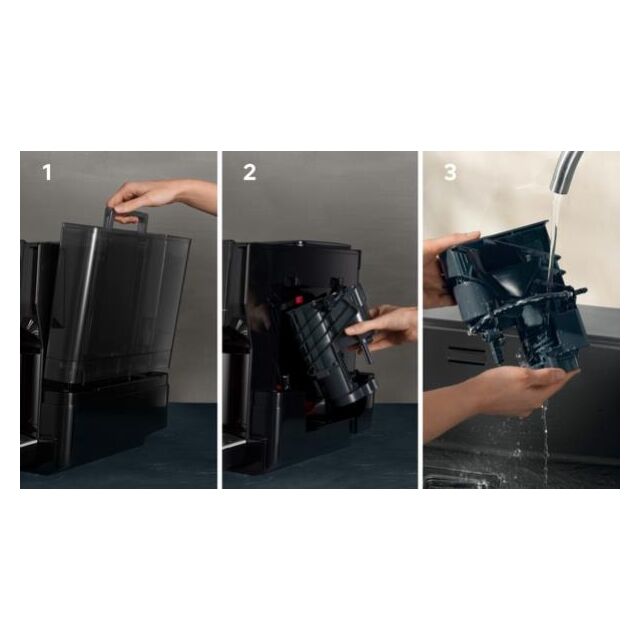 1

2

3